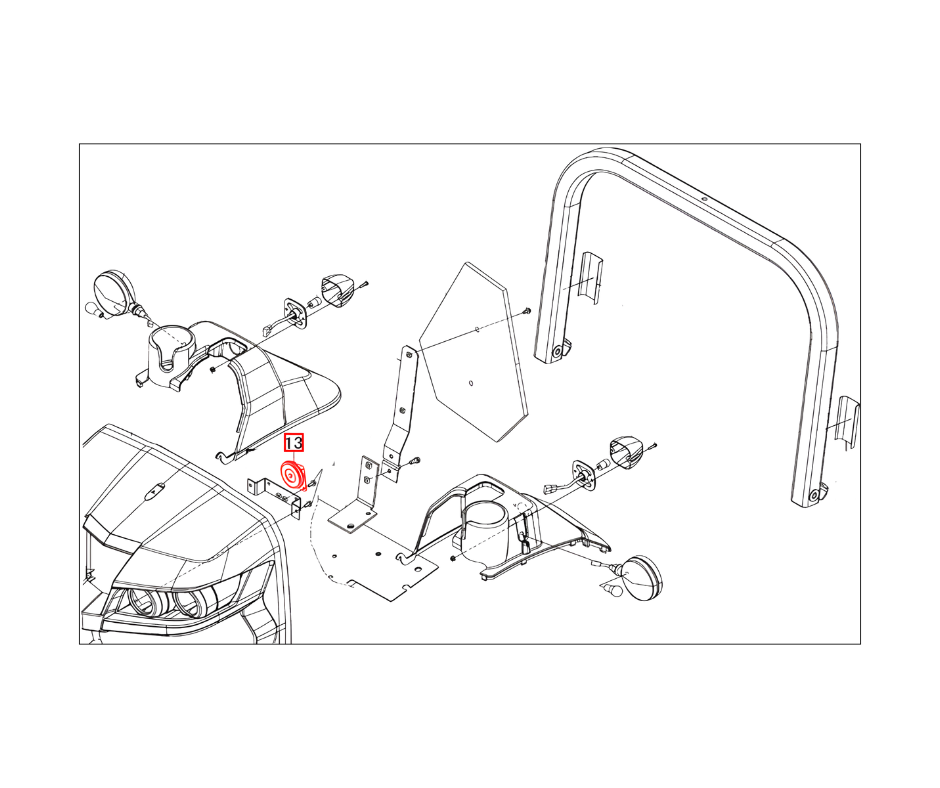 13