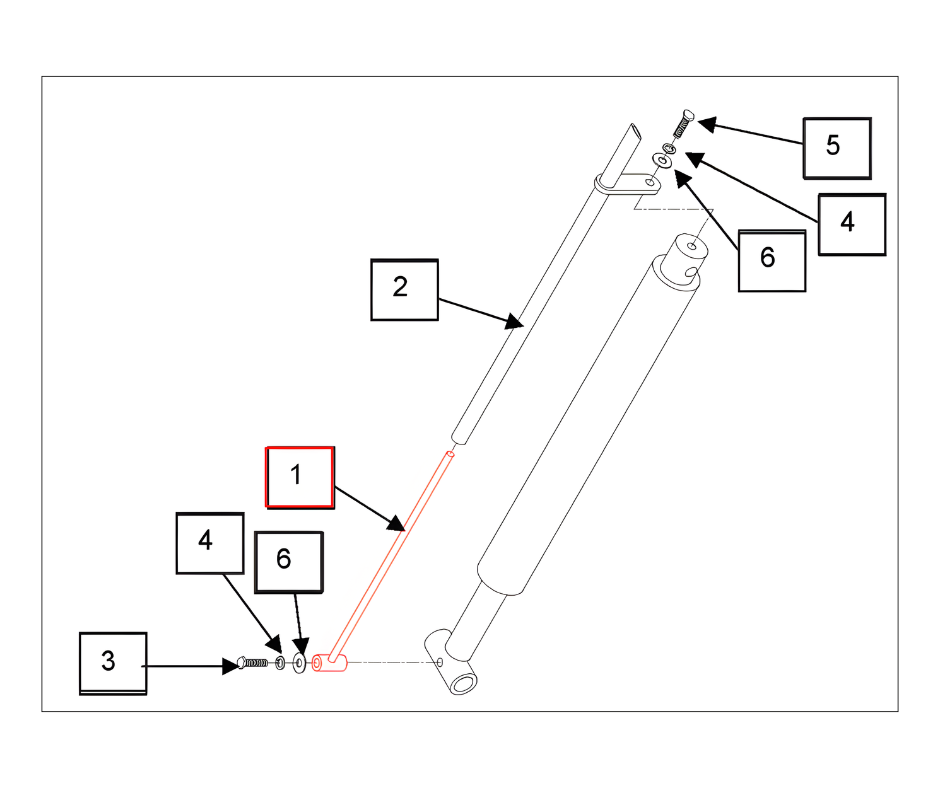 5
4
6
2
1
4
6
3