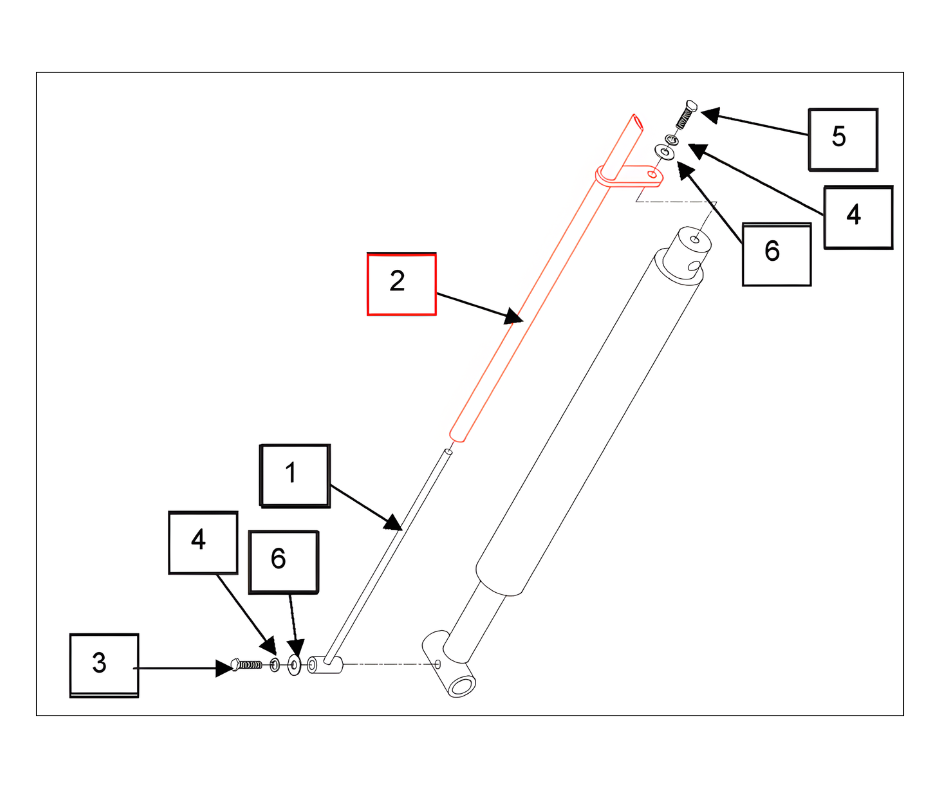 5

4

6

2

1

4

6

3