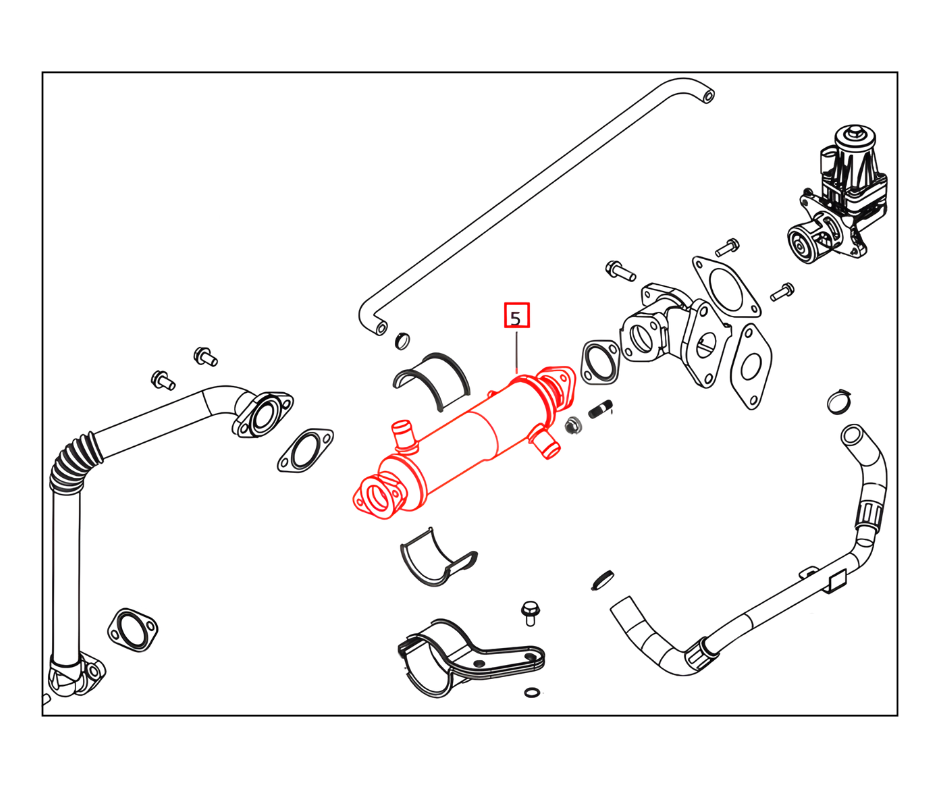 5