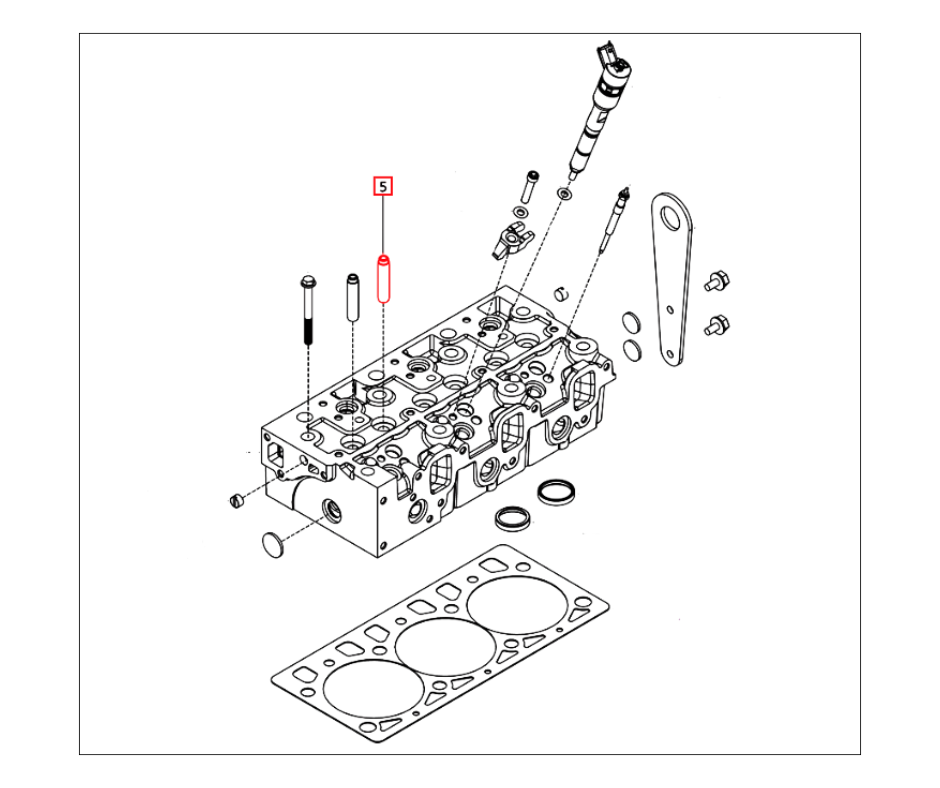 5