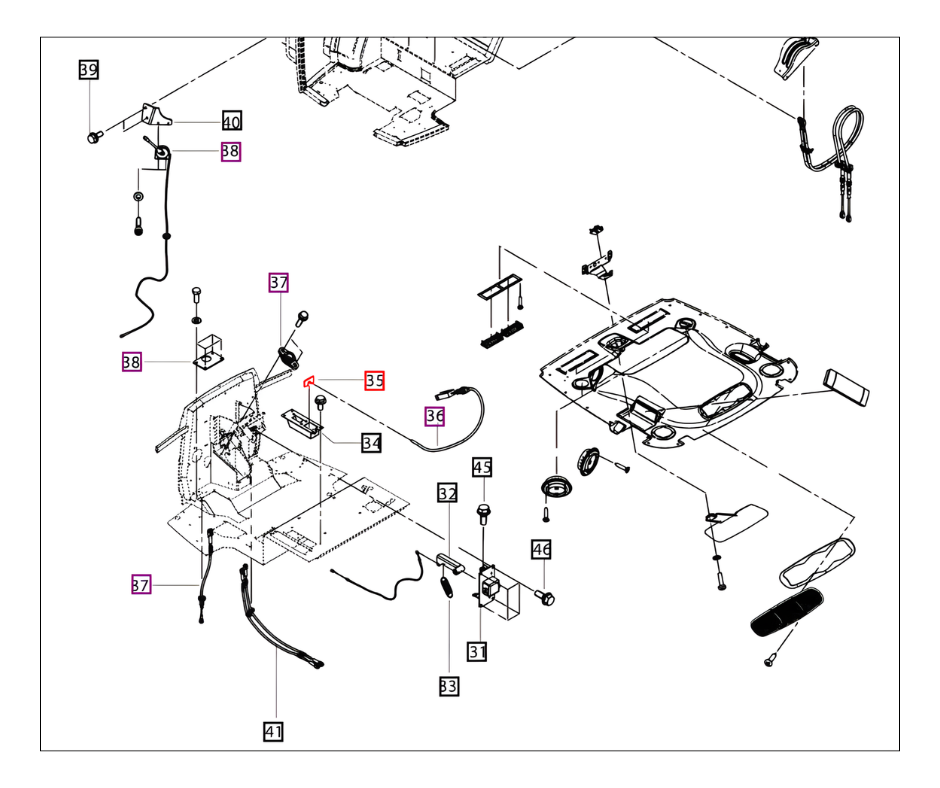 39
40
38
37
38
35
36
34
45
32
46
37
31
33
41