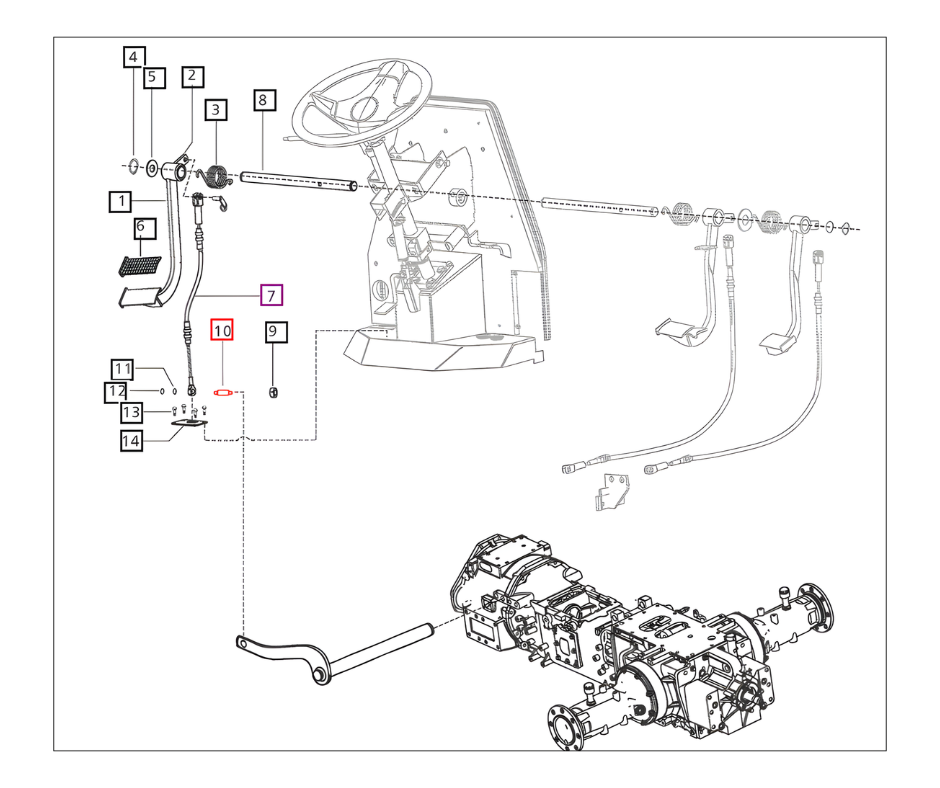 4
5
2
3
8
1
6
7
10
9
11
12
13
14