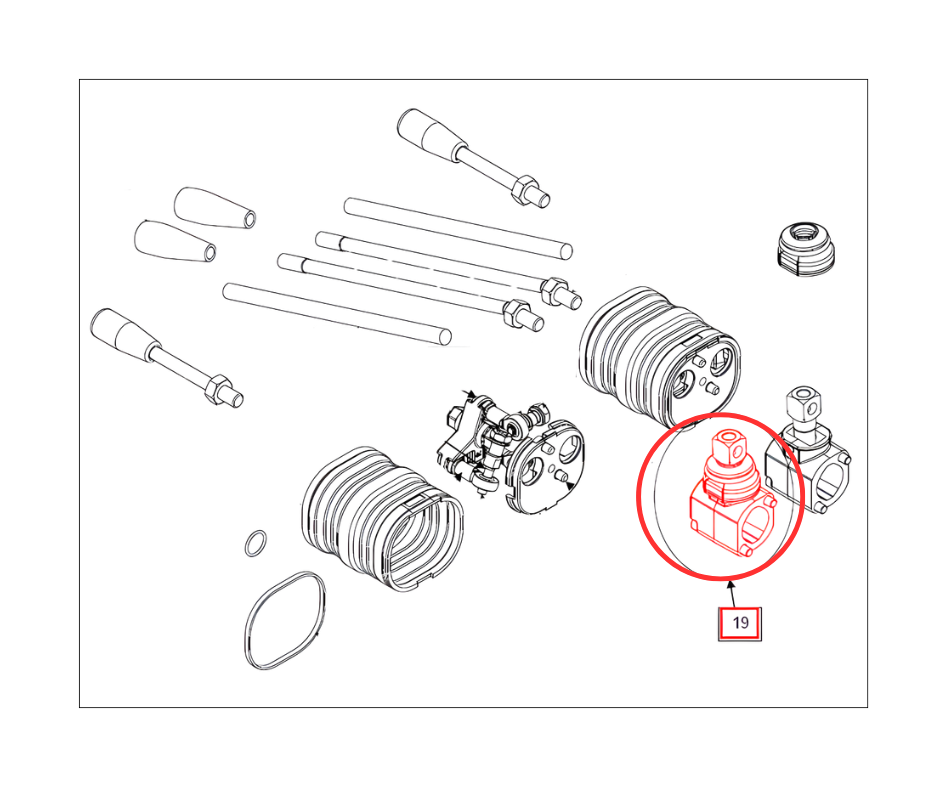 19