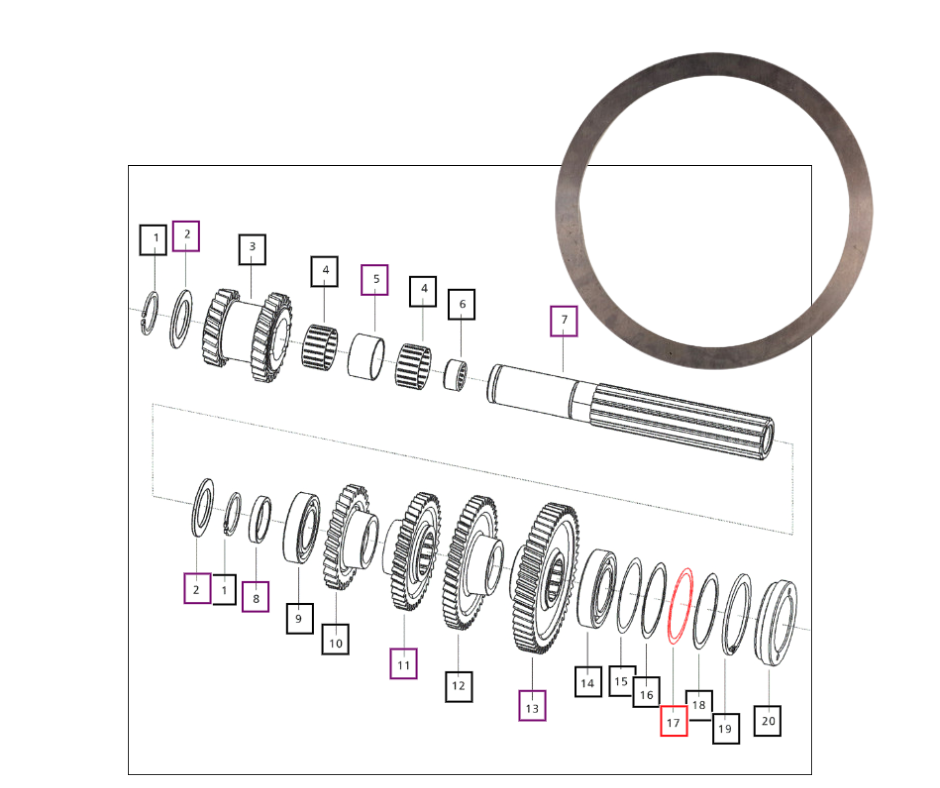 1
2
3
4
5
4
6
7
2
1
8
9
10
11
12
13
14
15
16
17
18
19
20