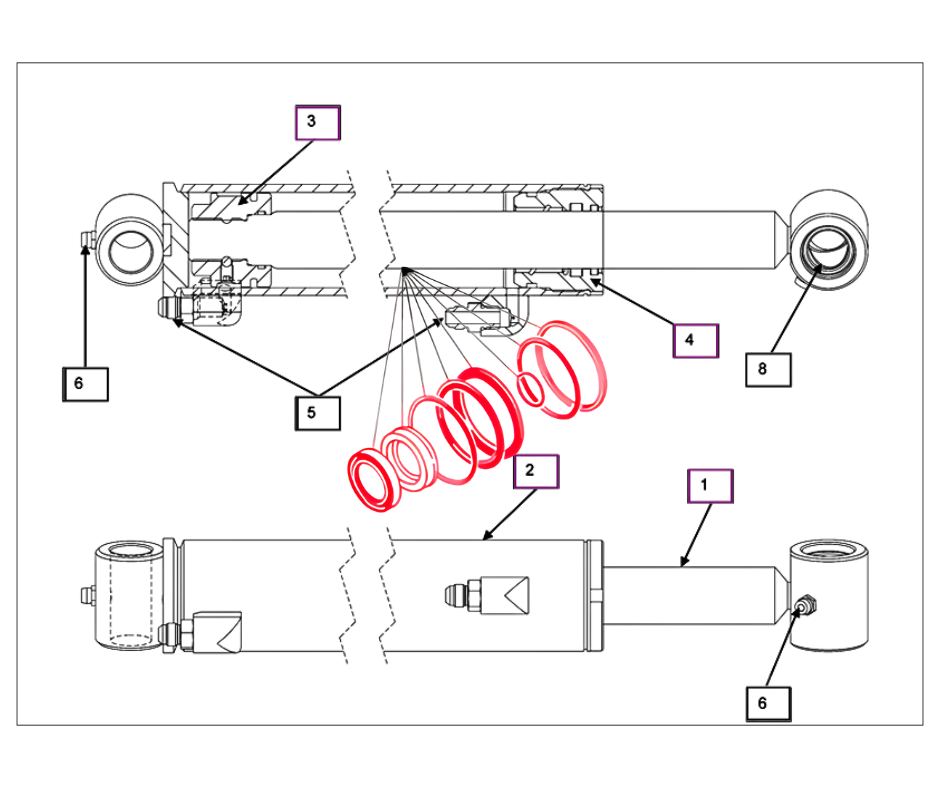 3

6

5

4

8

2

1

6