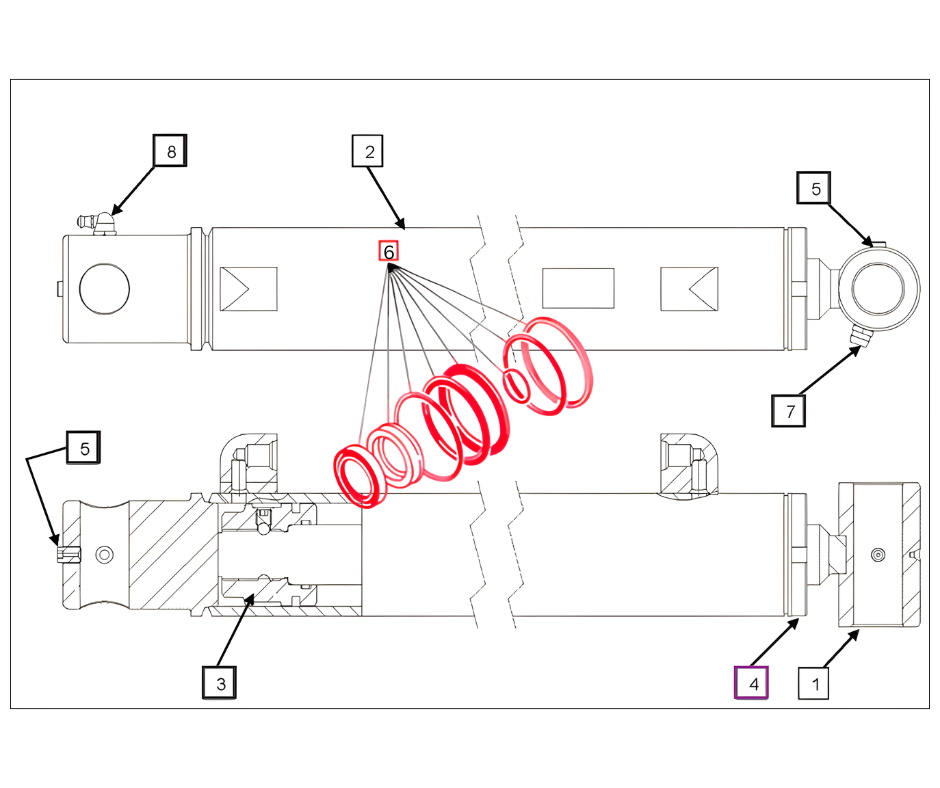 8
2
5
6
7
5
3
4
1