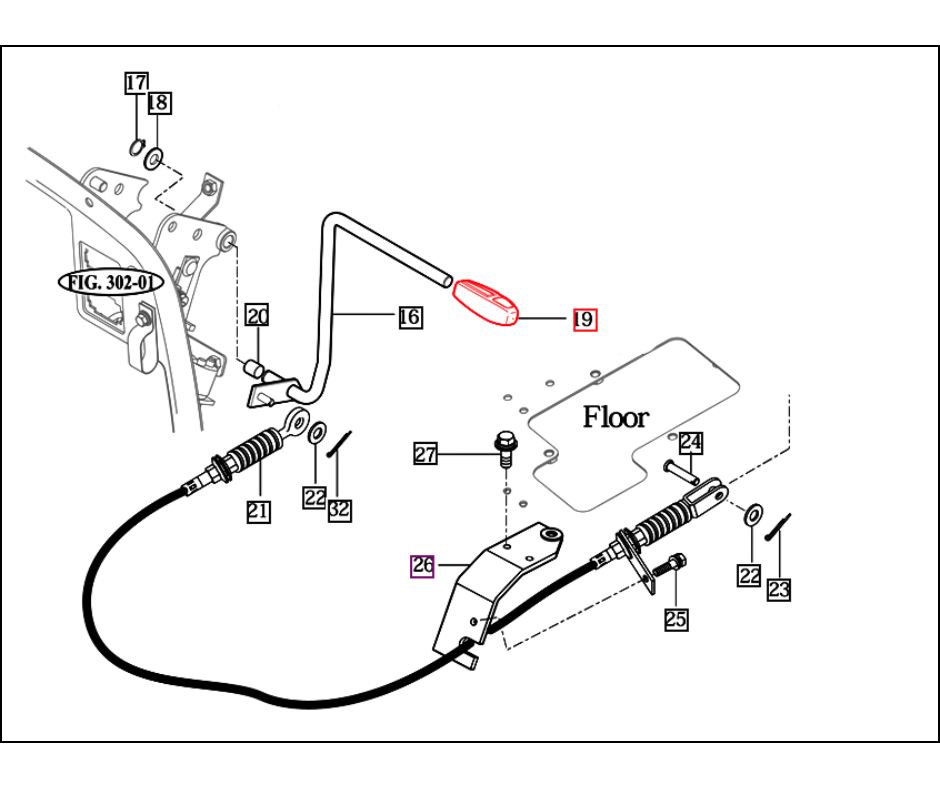 17
18
FIG. 302-01
20
16
19
Floor
27
24
21
22
32
26
22
23
25