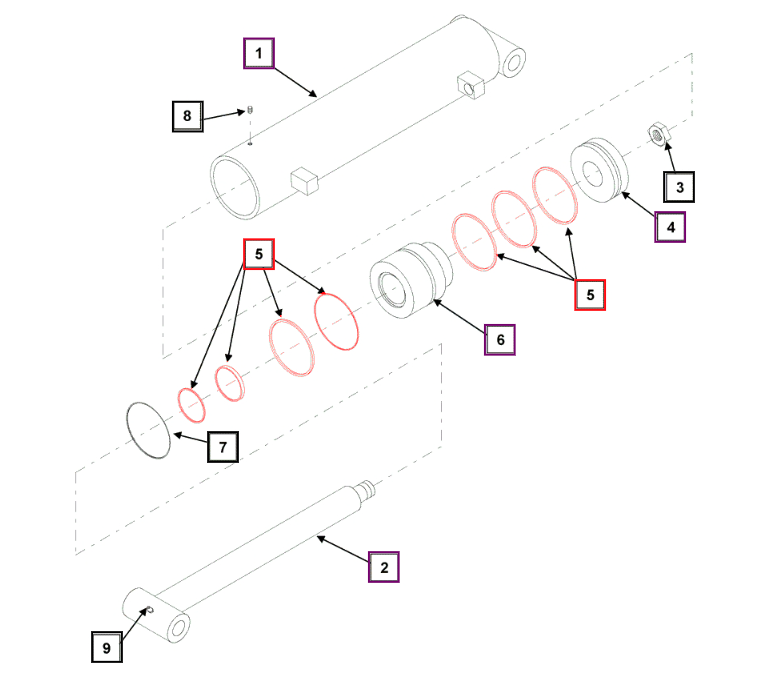 1
8
3
4
5
5
6
7
2
9