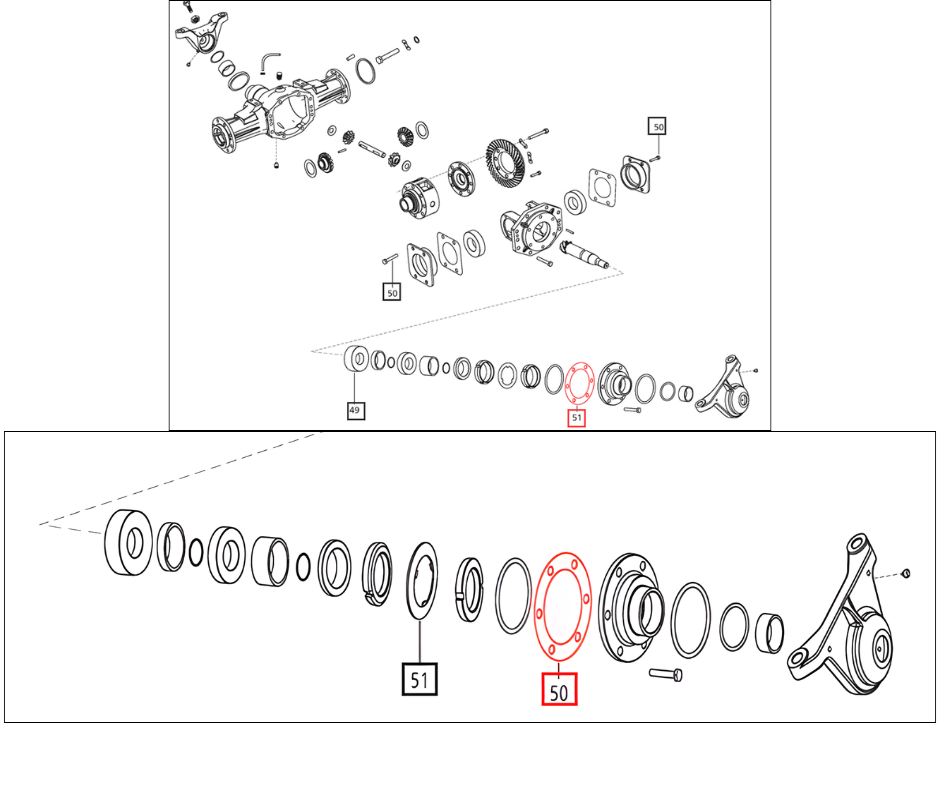 50
50
49
51
51
50