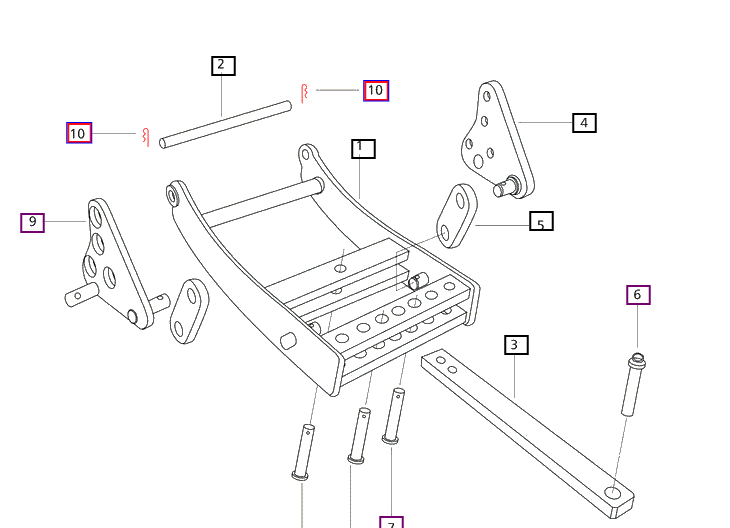 2
10
10
4
1
9
5
6
3
7