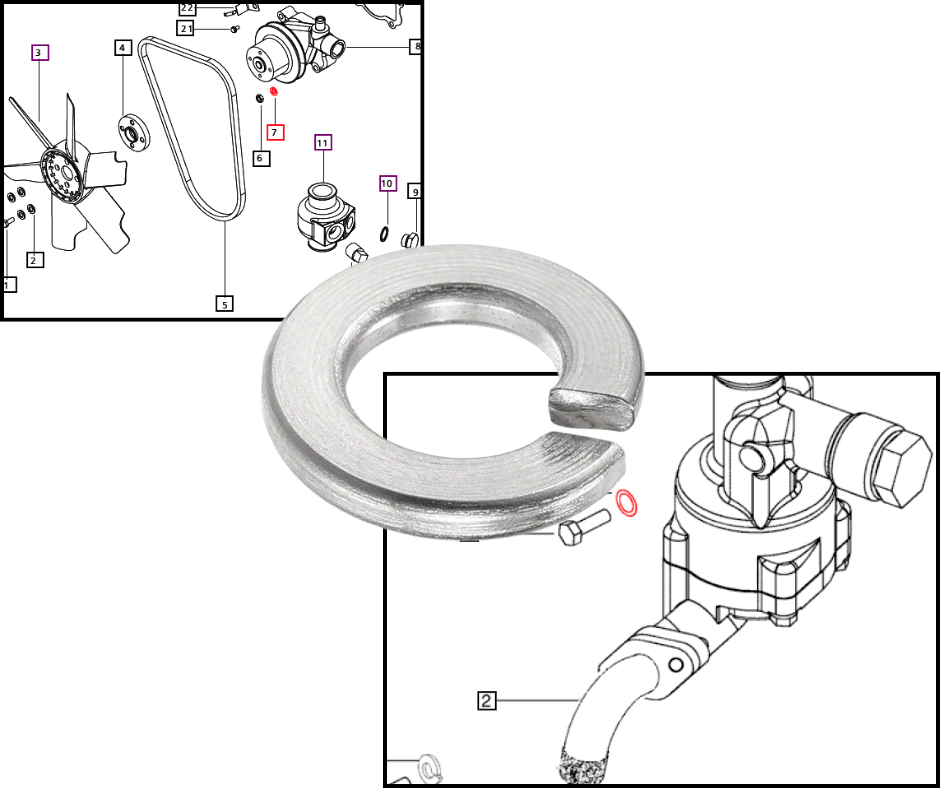 22
21
8
3
4
7
6
11
10
9
2
1
5
2