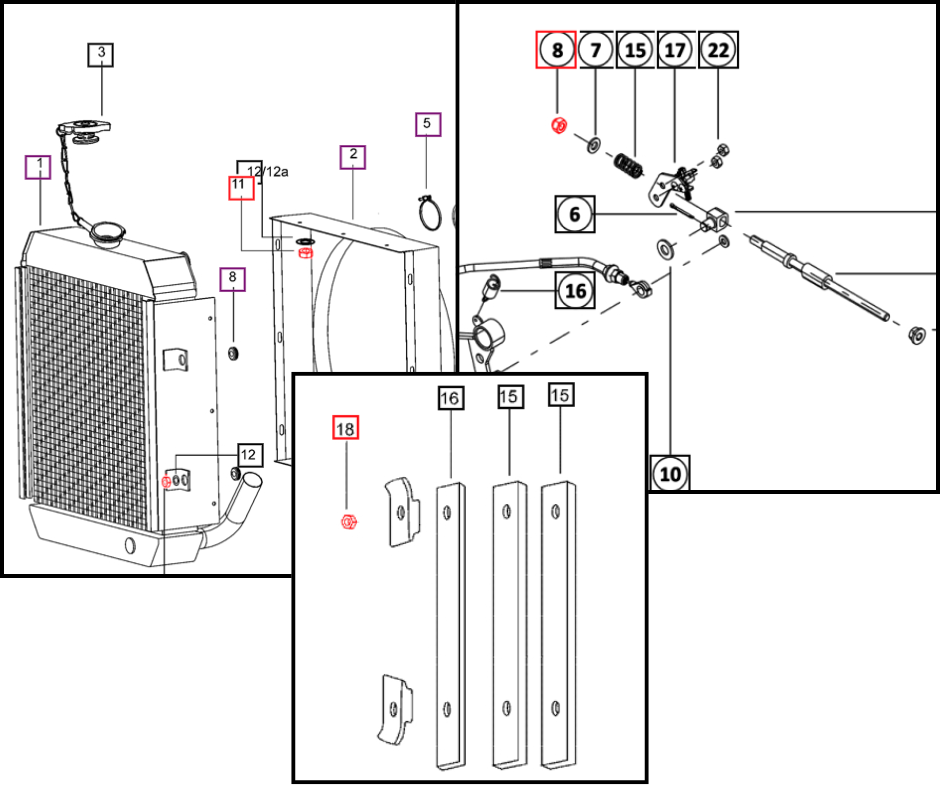 3
1
12/12a
11
2
5
8
12

8
7
15
17
22
6
16
10

18
16
15
15