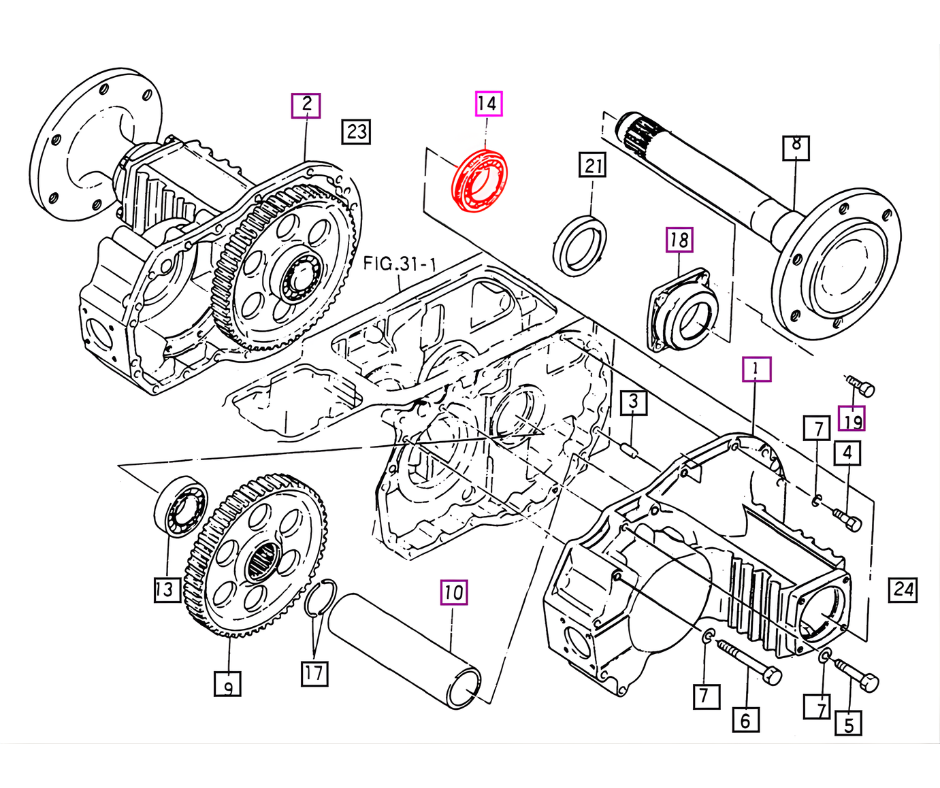 2
23
14
21
8
18
FIG.31-1
1
3
19
7
4
13
10
24
9
17
7
6
7
5