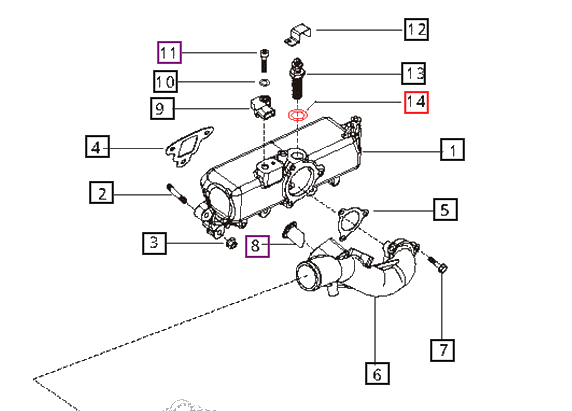 12
11
13
10
14
9
4
1
2
5
3
8
7
6