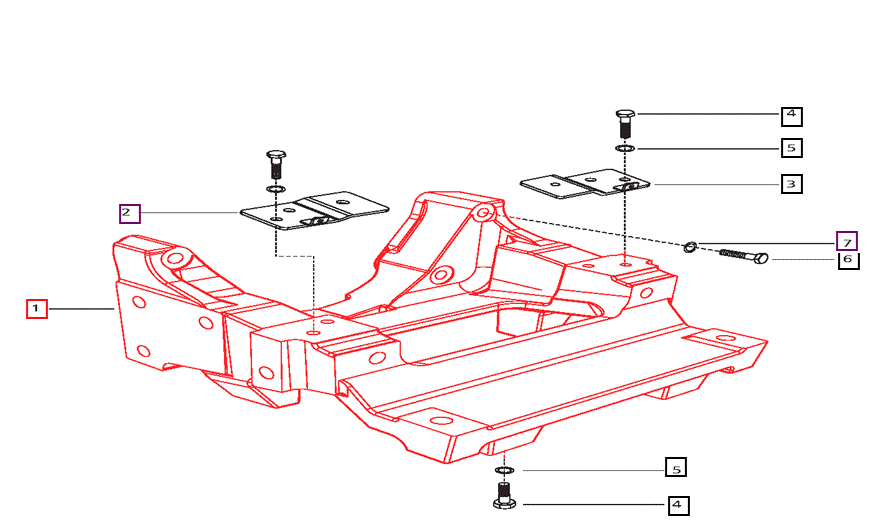 4
5
3
2
7
6
1
5
4