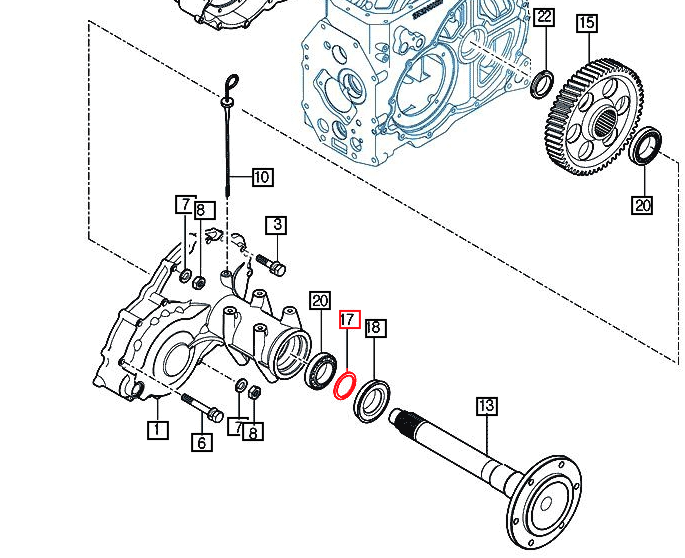 22
15
20
10
7
8
3
20
17
18
13
1
6
7
8