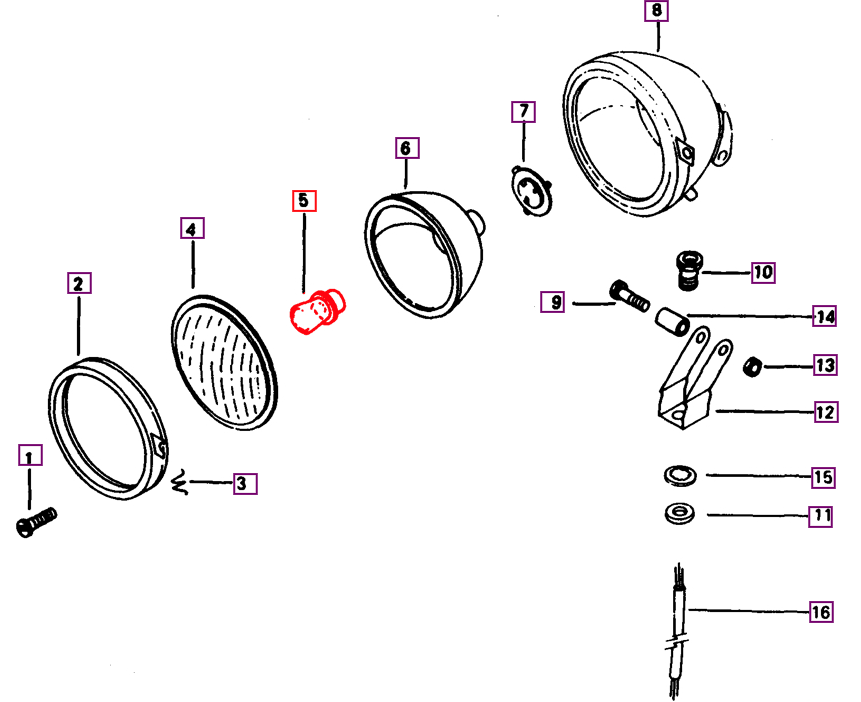 8
7
6
5
4
2
10
9
14
13
12
1
3
15
11
16