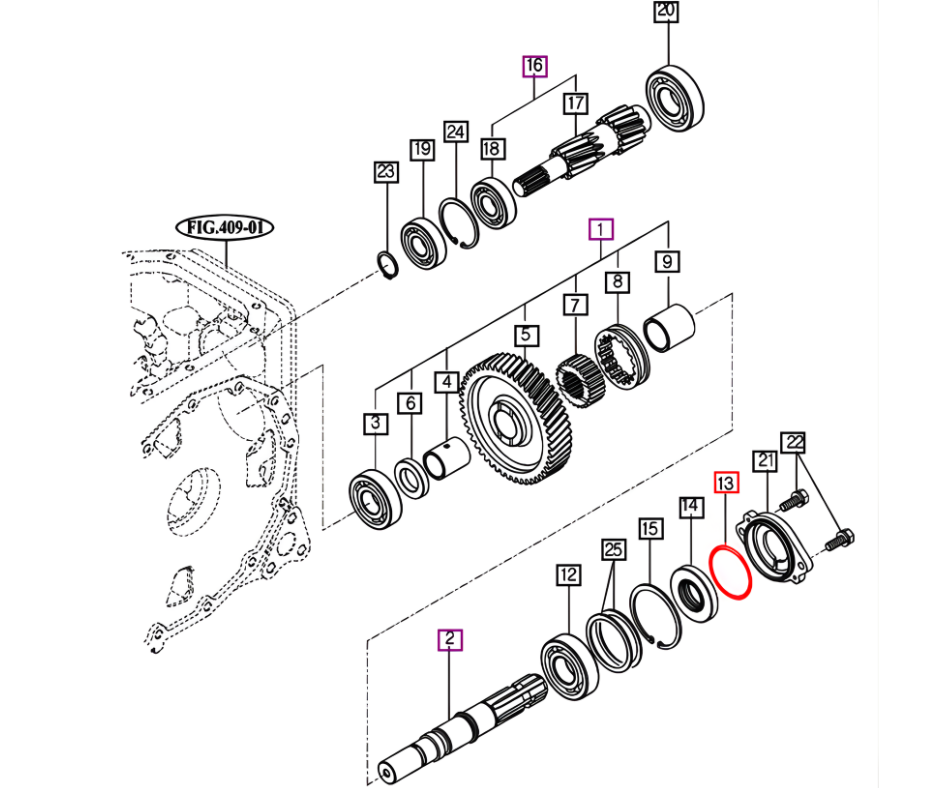 20
16
17
24
19
18
23
FIG.409-01
1
9
8
7
5
4
6
3
22
21
13
14
15
25
12
2