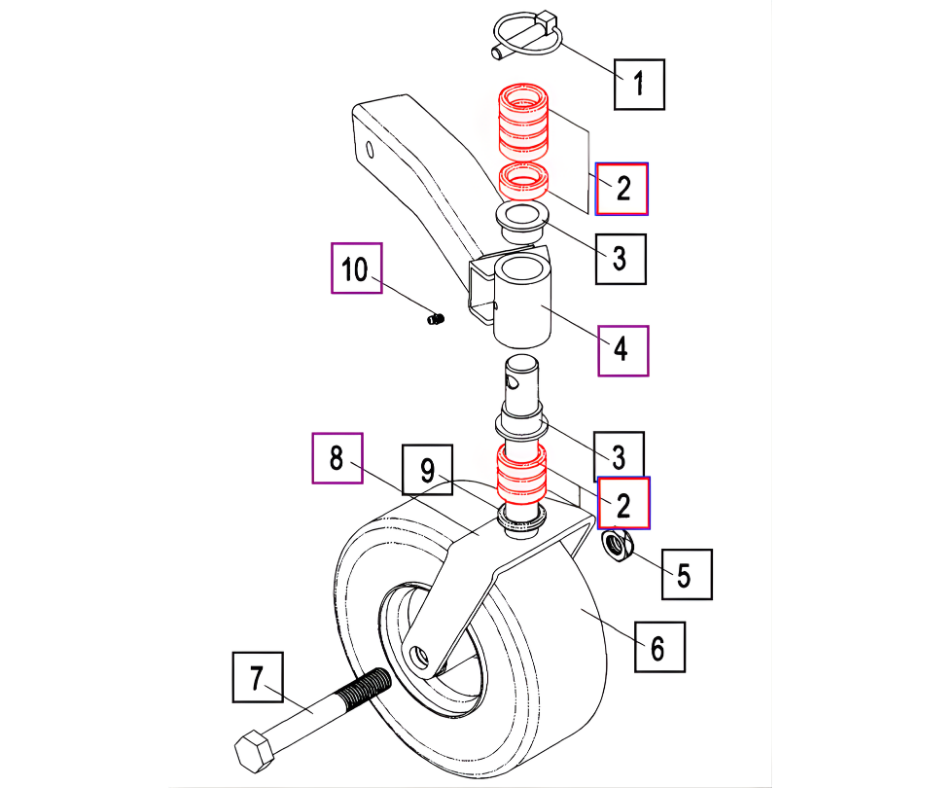 1
2
3
10
4
3
8
9
2
5
6
7