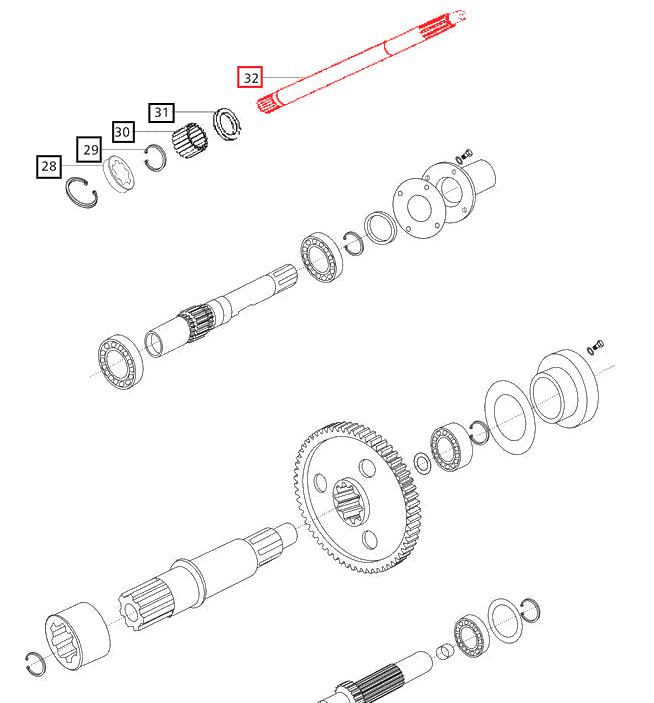 32
31
30
29
28