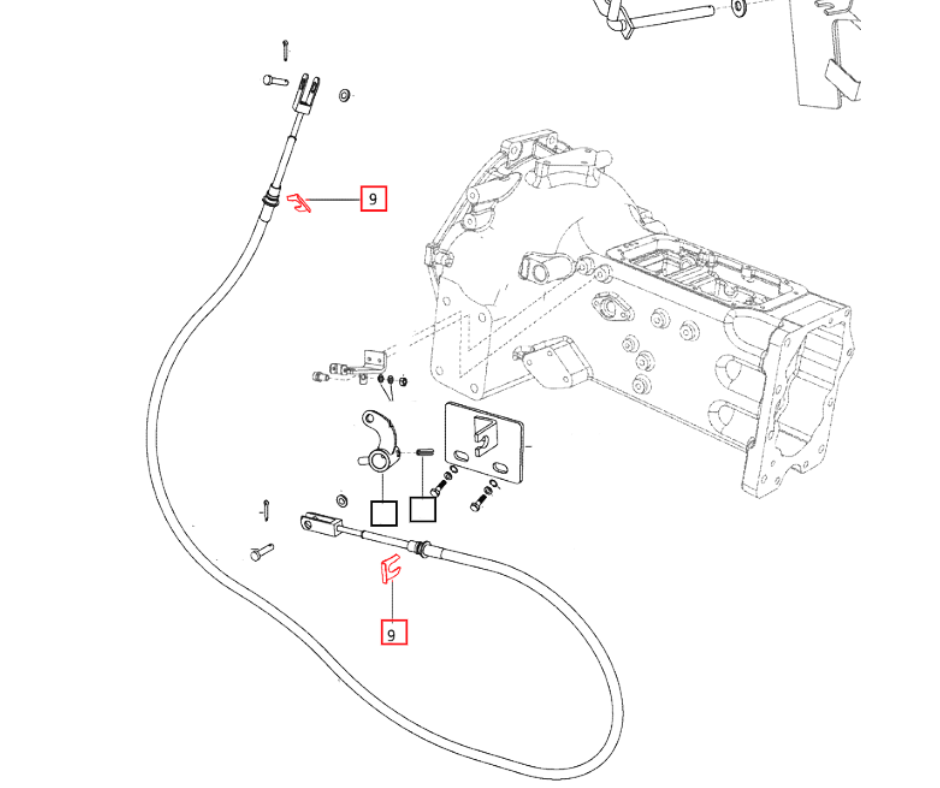 9

9