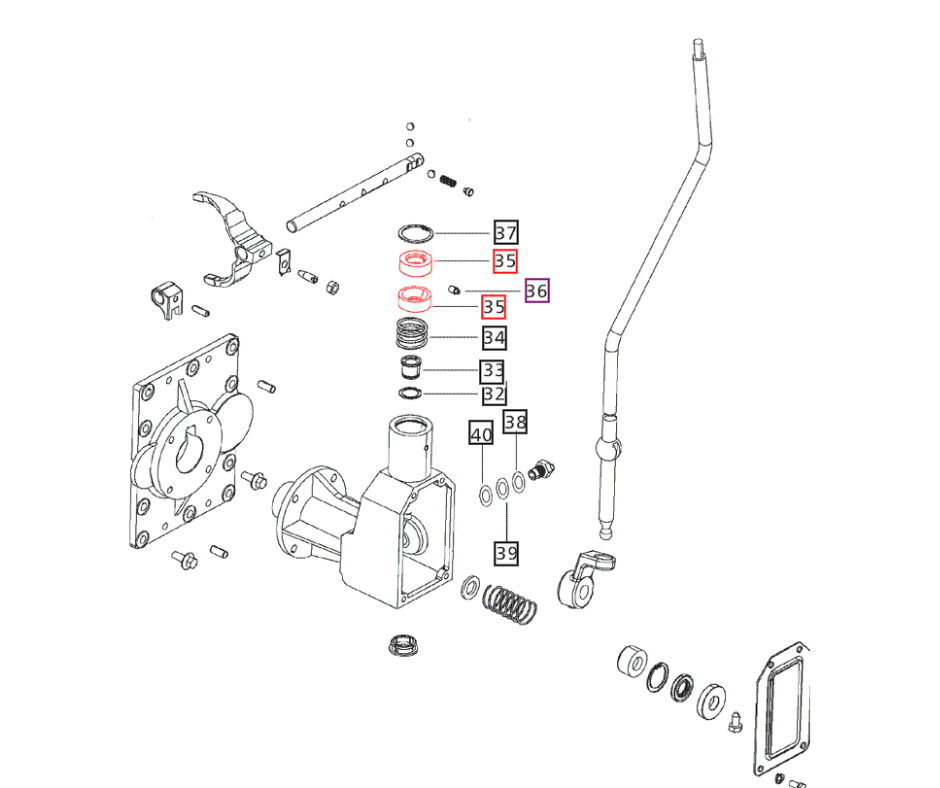 37
35
36
35
34
33
32
40
38
39