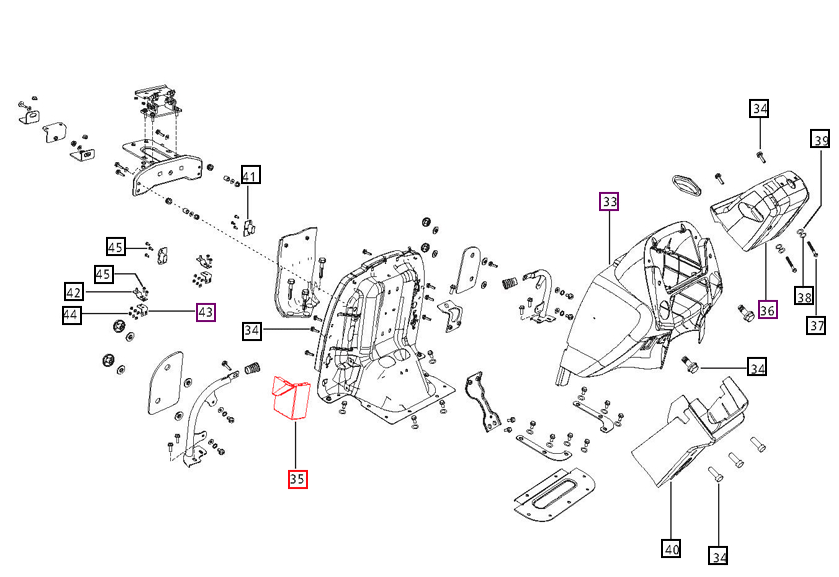 34
39
41
33
45
45
42
44
43
34
36
38
37
34
35
40
34