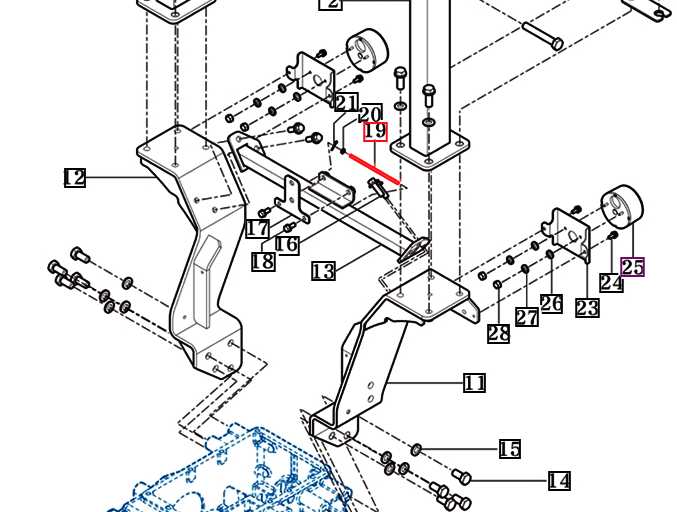 2
21
20
19
12
17
16
18
13
25
24
23
26
27
28
11
15
14