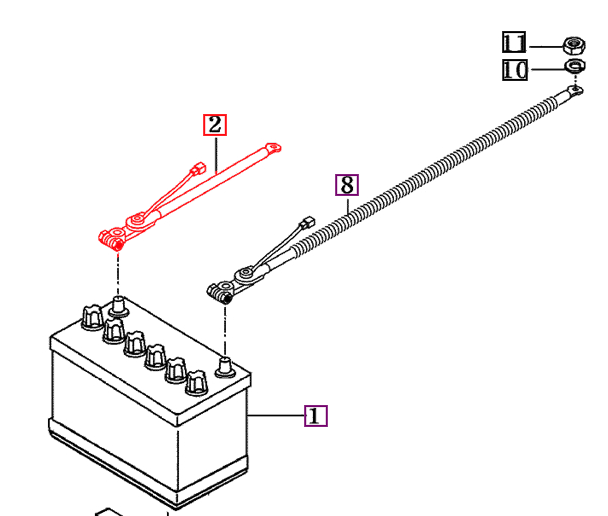 11
10
2
8
1