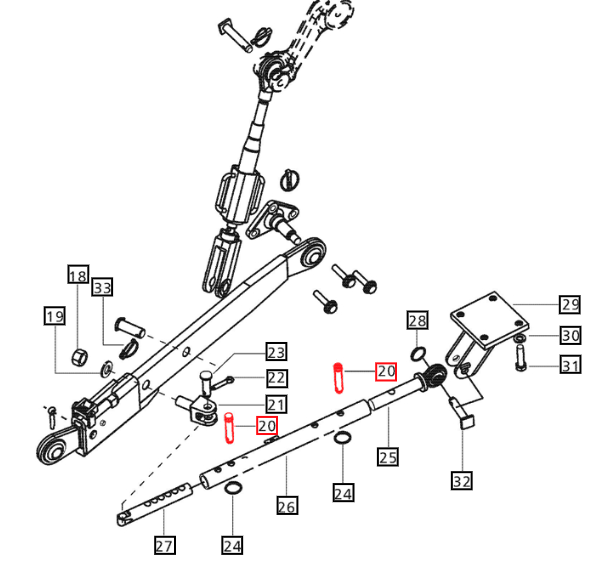 18
33
19
23
22
21
20
20
28
29
30
31
25
32
24
26
27
24