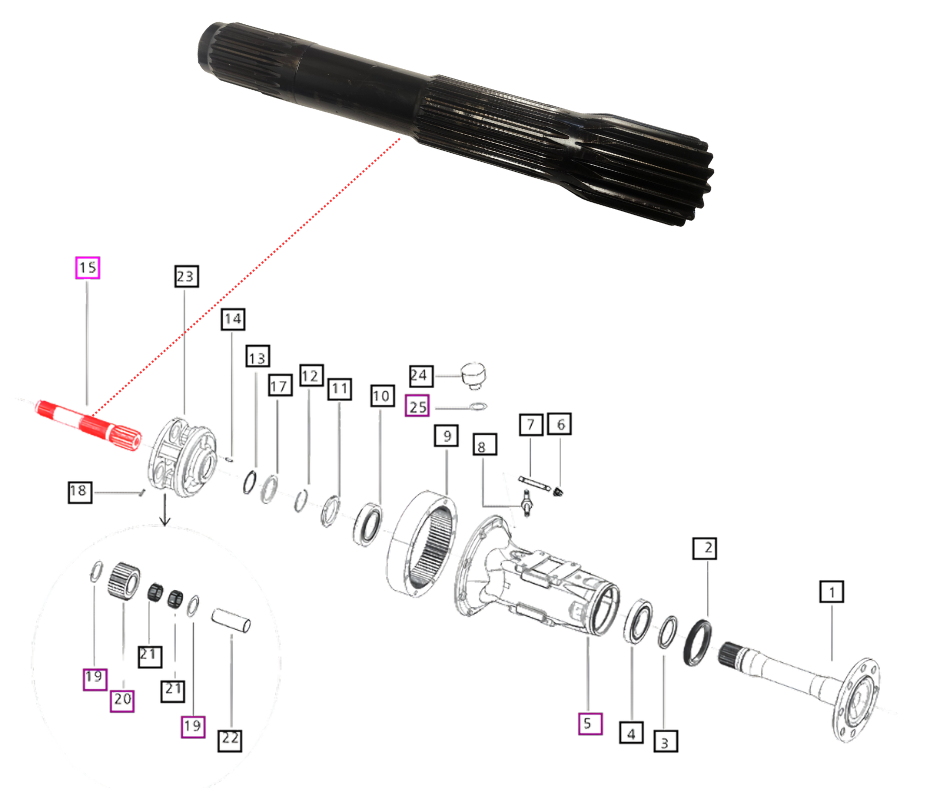 15
23
14
13
17
12
11
10
24
25
9
8
7
6
18
2
1
19
20
21
21
19
22
5
4
3