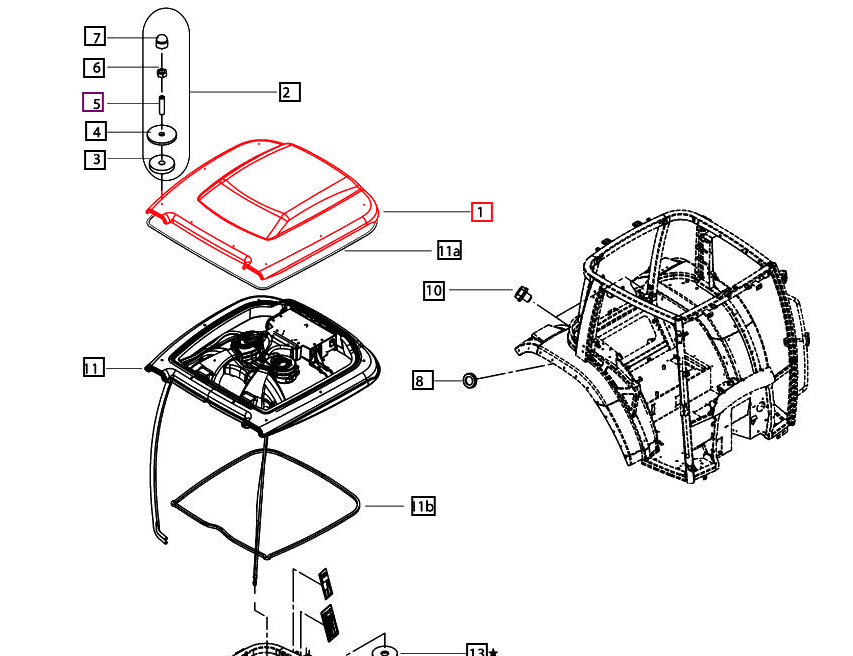 7
6
5
4
3
2
1
11a
10
11
8
11b
13★