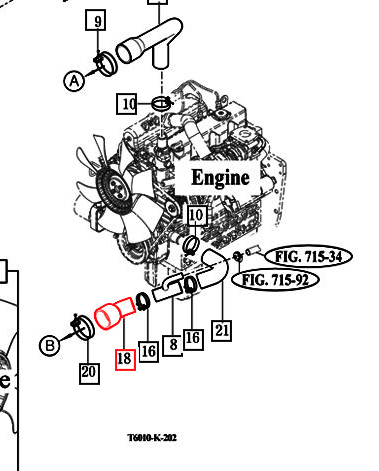 9
A
10
Engine
10
FIG. 715-34
FIG. 715-92
B
20
18
16
8
16
21
e
T6010-K-202