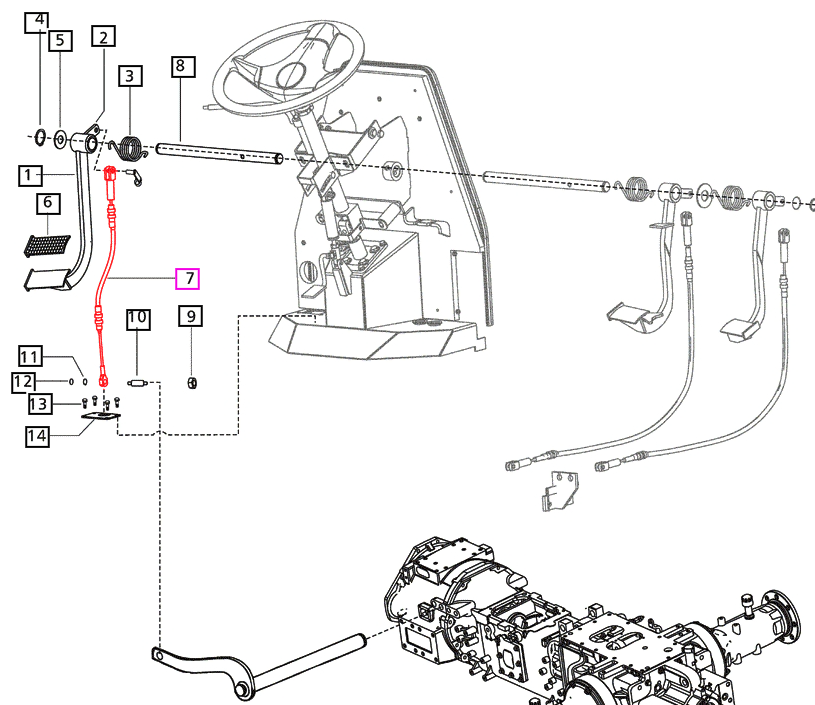 4
5
2
3
8
1
6
7
10
9
11
12
13
14