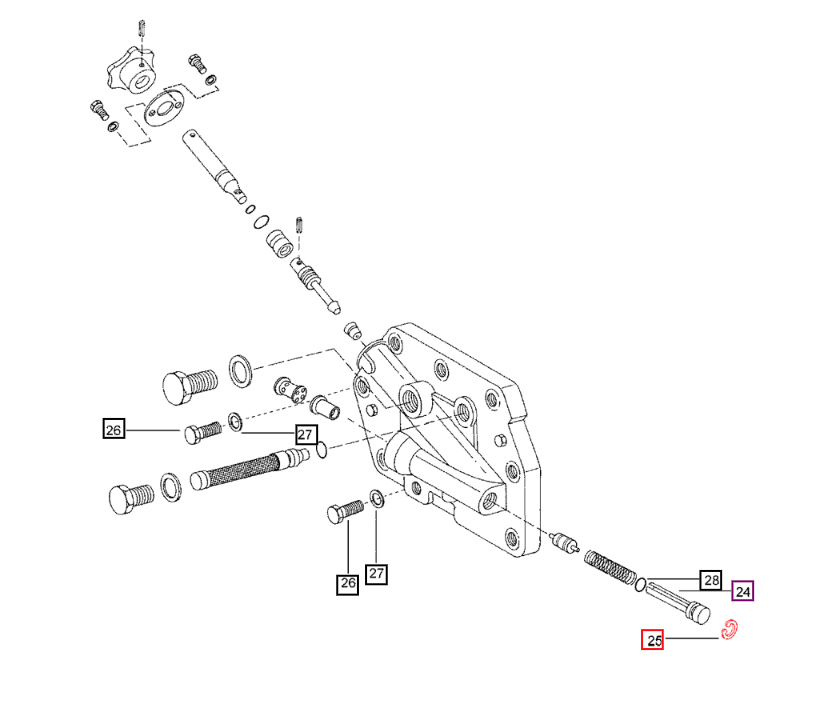 26
27
26
27
28
24
25