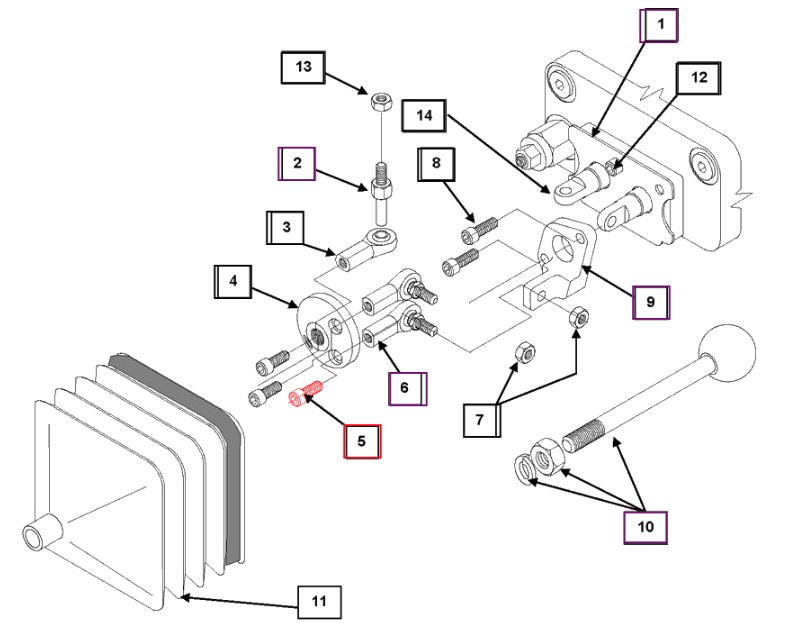 1
13
12
14
2
8
3
4
9
6
7
5
10
11