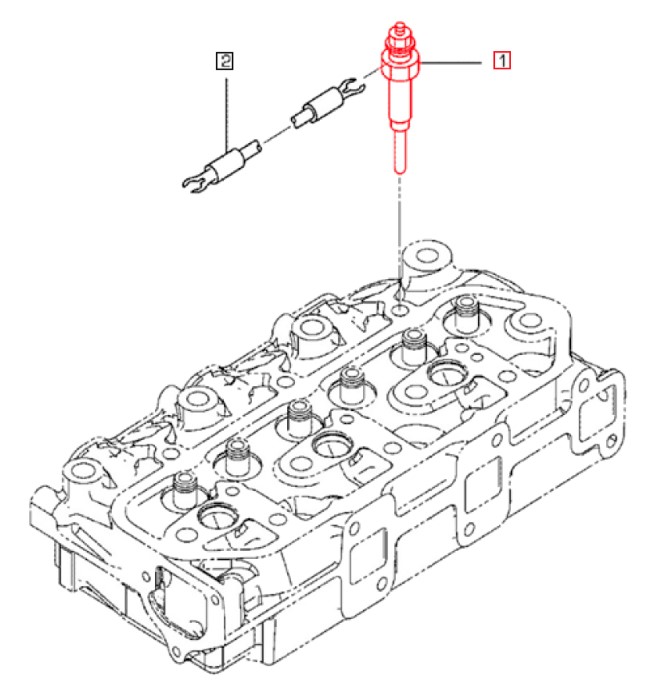 2
1