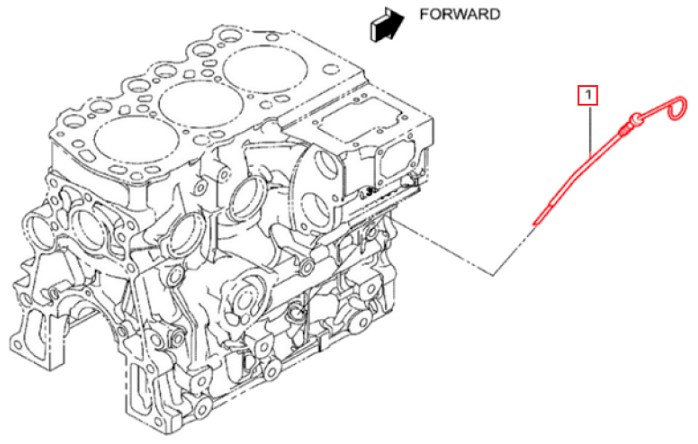 FORWARD

1