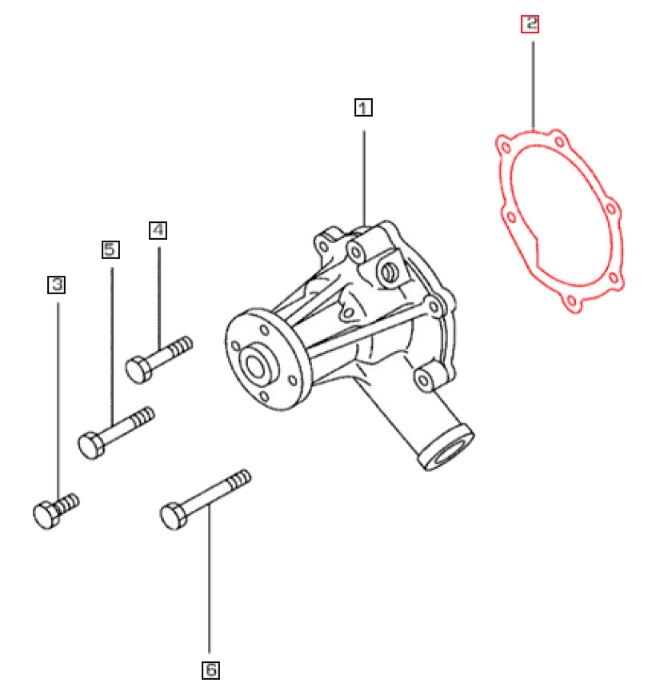 2
1
4
5
3
6