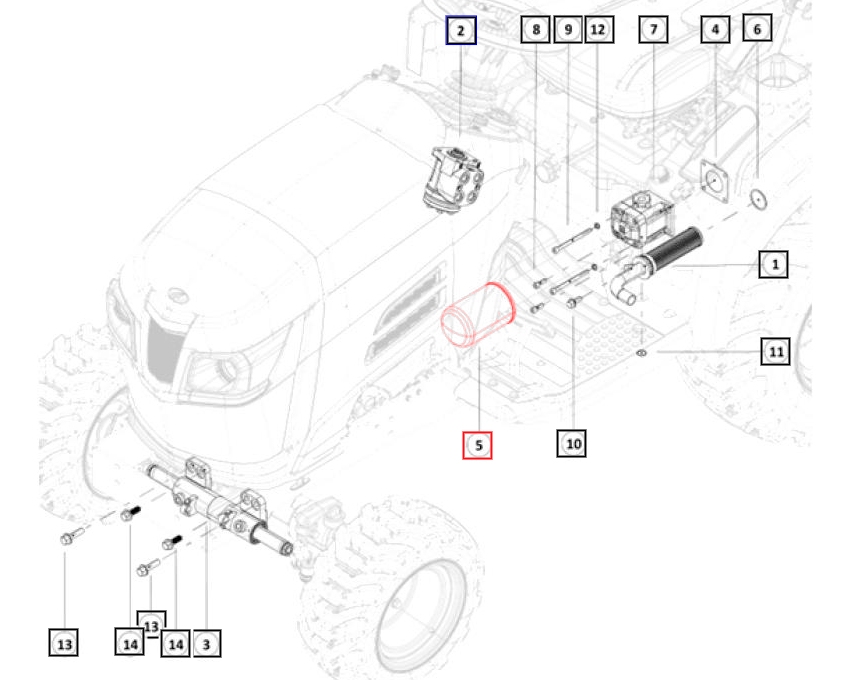 2
8
9
12
7
4
6
1
11
5
10
13
14
13
14
3