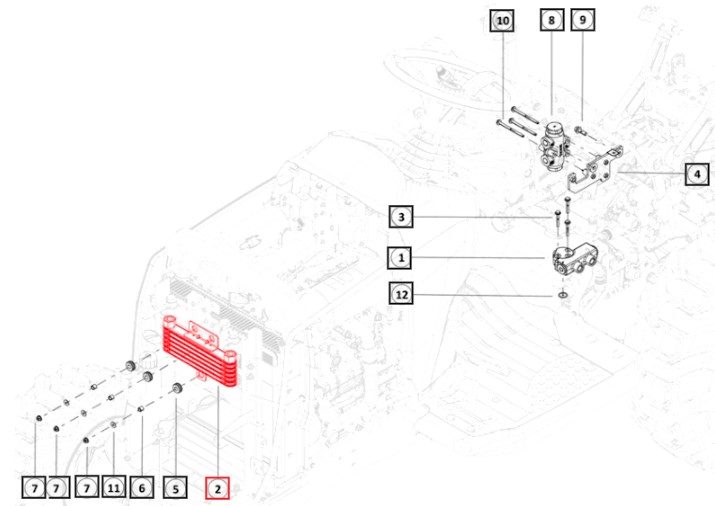 10
8
9
4
3
1
12
7
7
7
11
6
5
2