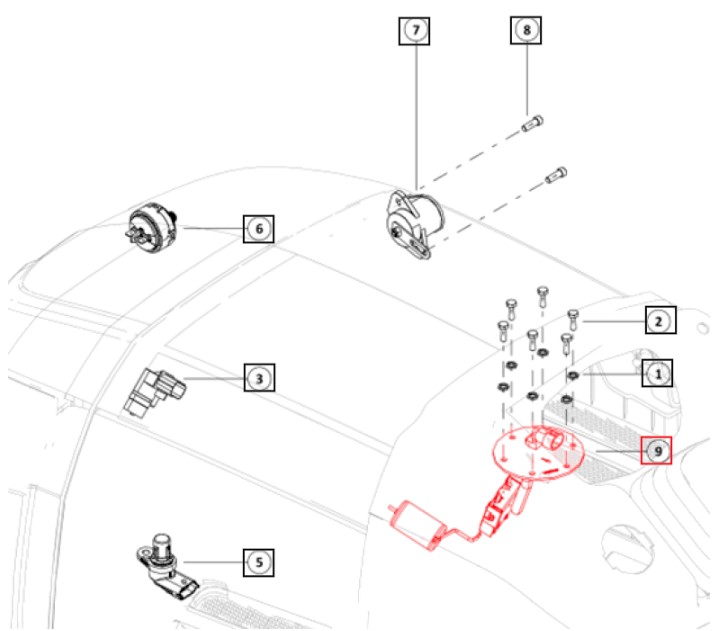 7
8
6
2
3
1
9
5