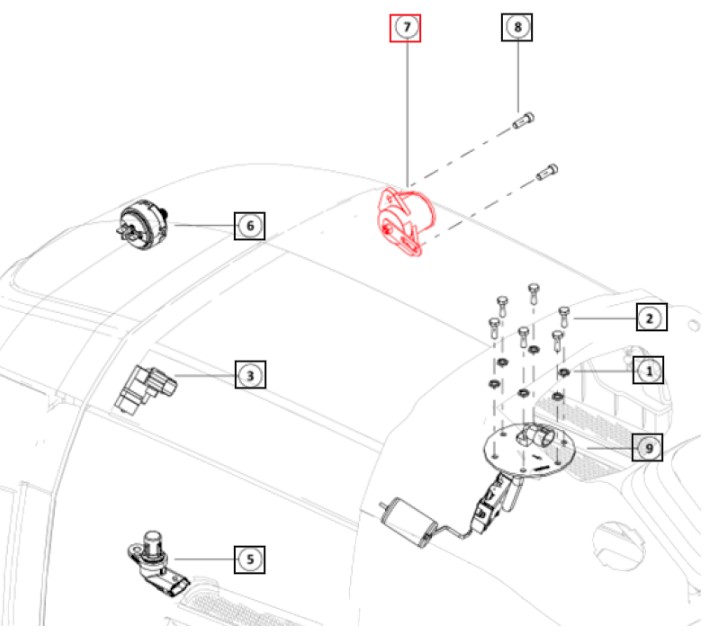 7
8
6
2
3
1
9
5