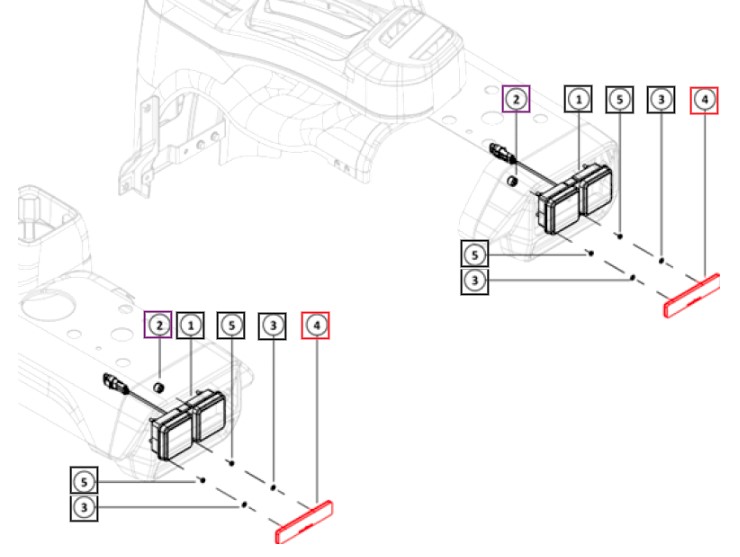 2
1
5
3
4
5
3
2
1
5
3
4
5
3