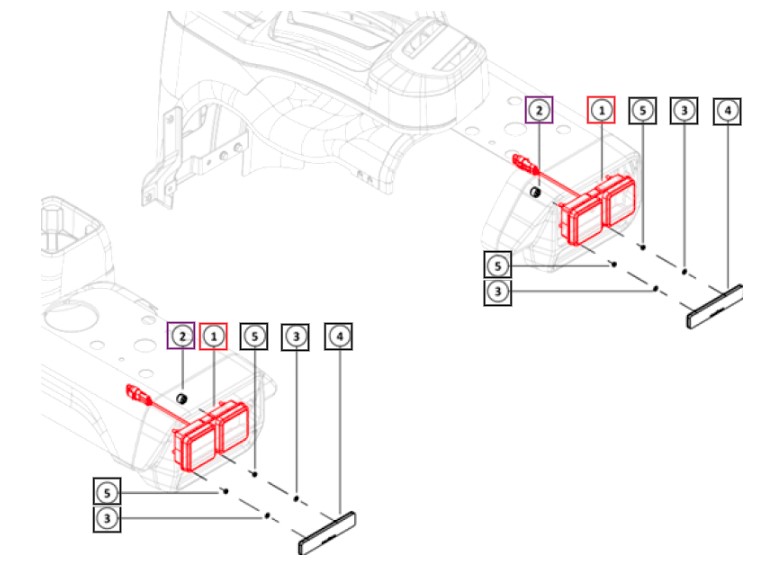 2
1
5
3
4
5
3

2
1
5
3
4
5
3