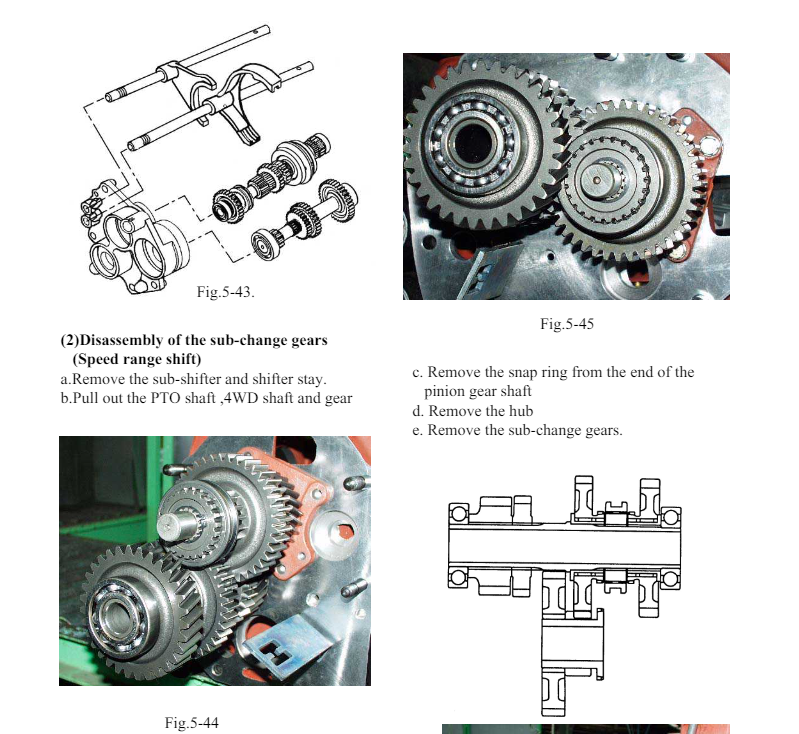 Fig.5-43.

(2)Disassembly of the sub-change gears
(Speed range shift)
a.Remove the sub-shifter and shifter stay.
b.Pull out the PTO shaft ,4WD shaft and gear

Fig.5-44

Fig.5-45

c. Remove the snap ring from the end of the pinion gear shaft
d. Remove the hub
e. Remove the sub-change gears.