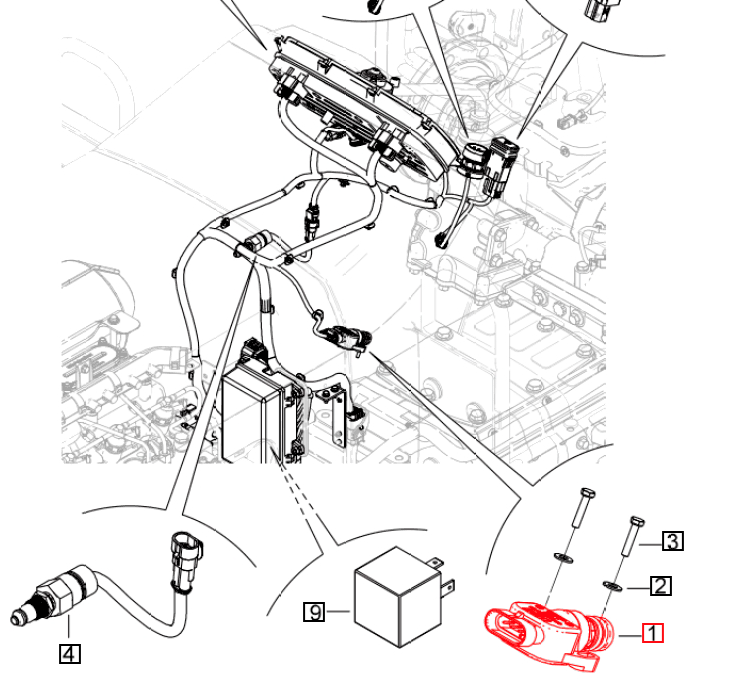 3
2
1
9
4