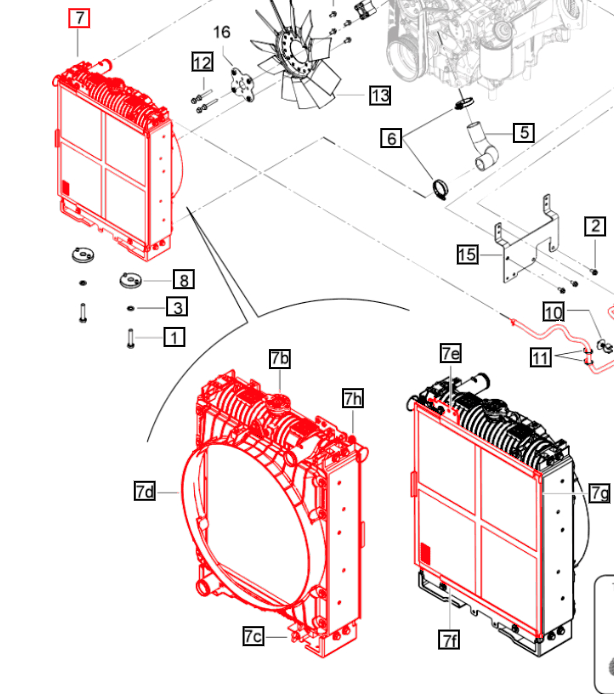 7
16
12
13
6
5
2
15
8
3
1
10
11
7b
7e
7h
7d
7g
7c
7f