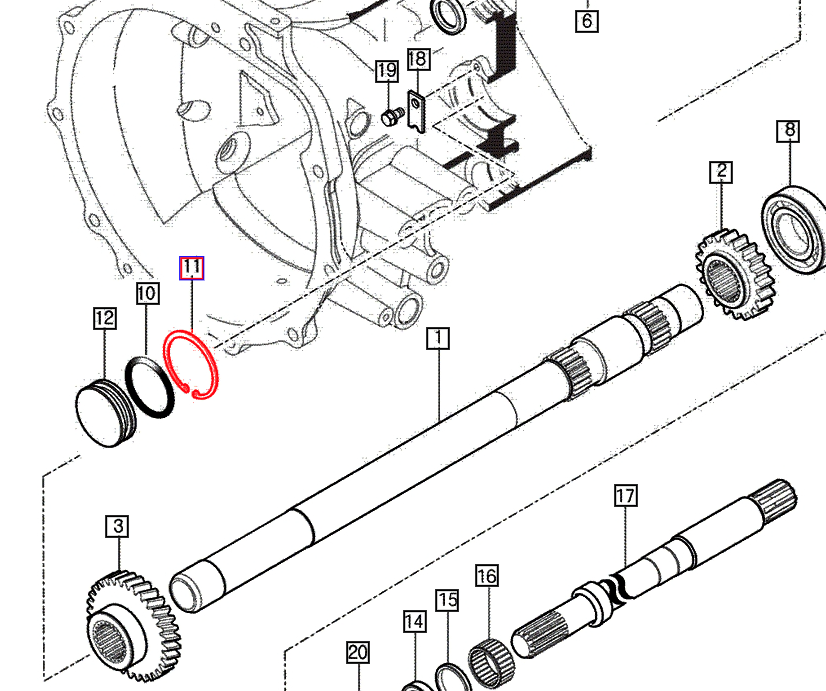 6
19
18
8
2
11
10
12
1
3
17
16
15
14
20